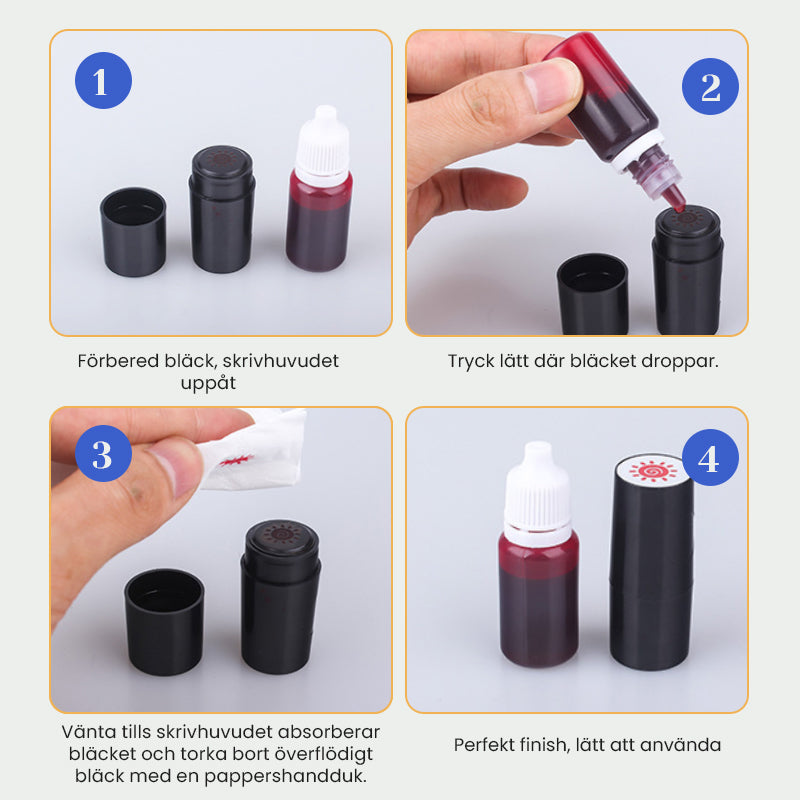 1

Förbered bläck, skrivhuvudet uppåt

2

Tryck lätt där bläcket droppar.

3

Vänta tills skrivhuvudet absorberar bläcket och torka bort överflödigt bläck med en pappershandduk.

4

Perfekt finish, lätt att använda